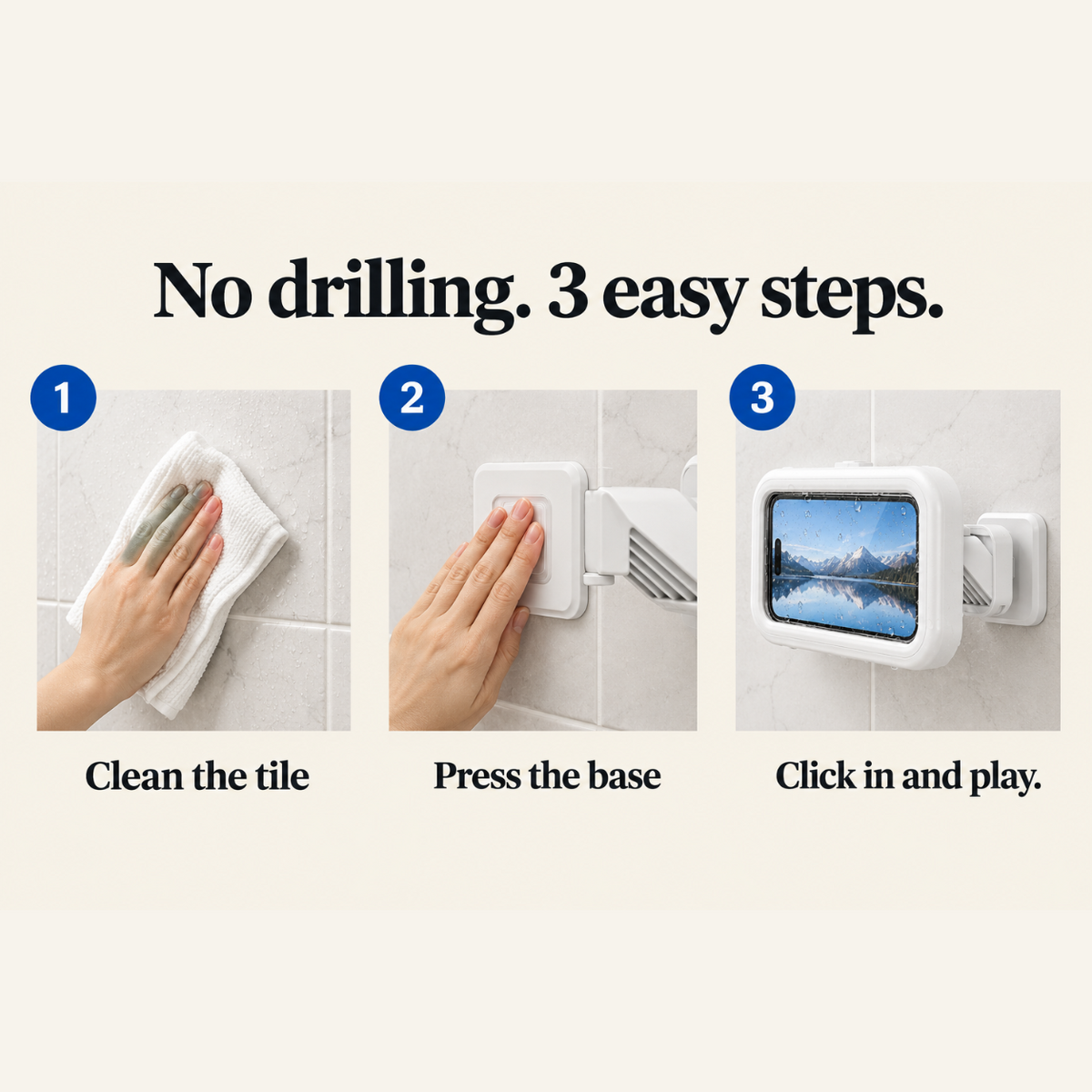 No drilling. 3 easy steps.

1

Clean the tile

2

Press the base

3

Click in and play.