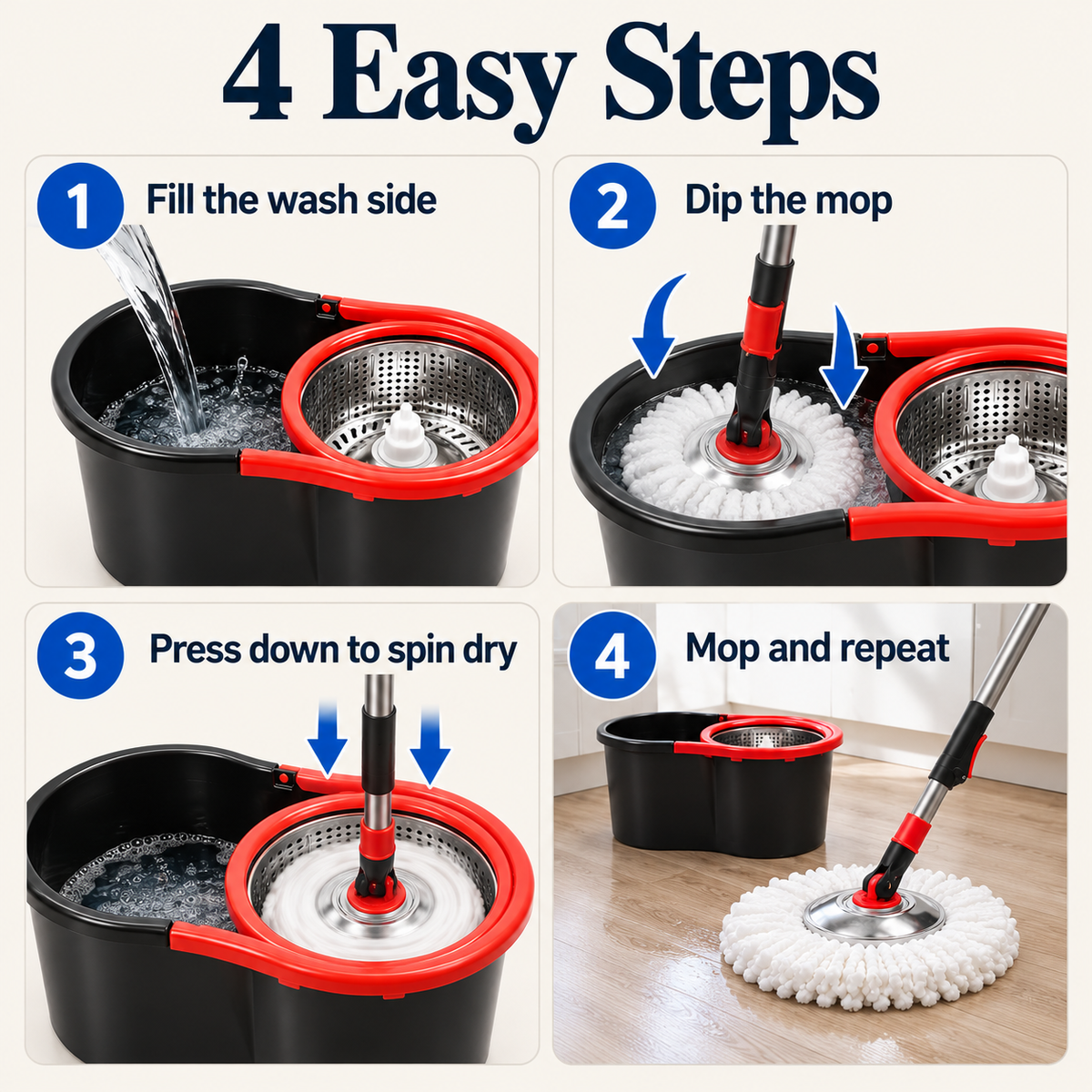 4 Easy Steps

1 Fill the wash side

2 Dip the mop

3 Press down to spin dry

4 Mop and repeat