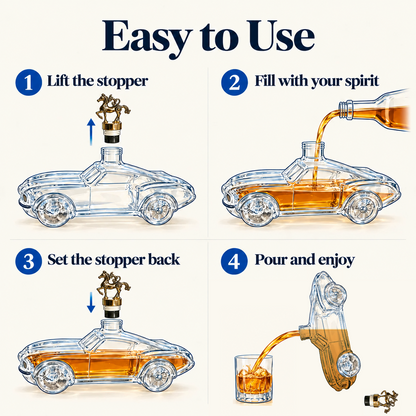 Easy to Use

1 Lift the stopper

2 Fill with your spirit

3 Set the stopper back

4 Pour and enjoy